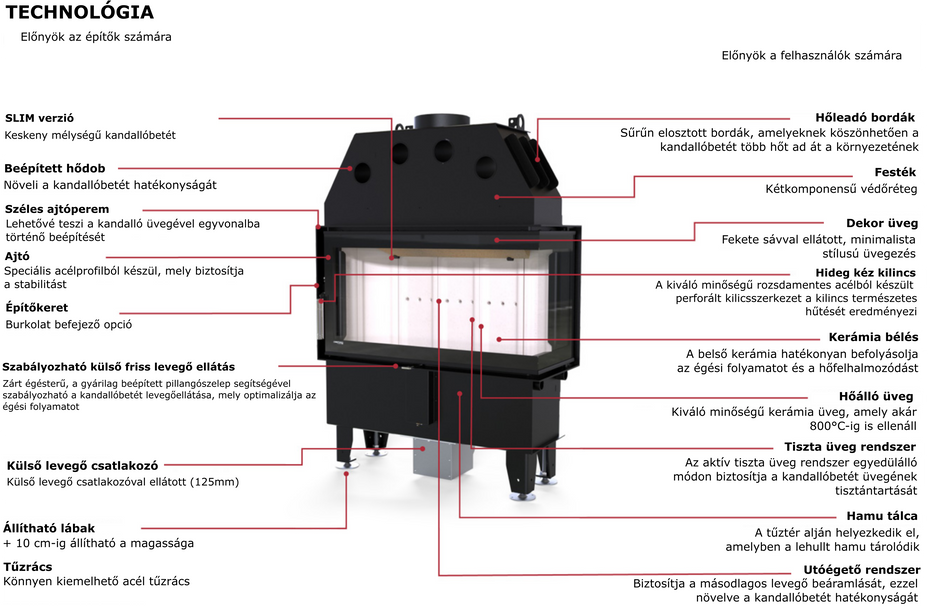 TECHNOLÓGIA
Előnyök az építők számára

Előnyök a felhasználók számára

SLIM verzió
Keskeny mélységű kandallóbetét

Beépített hődob
Növeli a kandallóbetét hatékonyságát

Széles ajtóperem
Lehetővé teszi a kandalló üvegével egyvonalba történő beépítését

Ajtó
Speciális acélprofilból készül, mely biztosítja a stabilitást

Építőkeret
Burkolat befejező opció

Szabályozható külső friss levegő ellátás
Zárt égésterű, a gyárilag beépített pillangószelep segítségével szabályozható a kandallóbetét levegőellátása, mely optimalizálja az égési folyamatot

Külső levegő csatlakozó
Külső levegő csatlakozóval ellátott (125mm)

Állítható lábak
+ 10 cm-ig állítható a magassága

Tűzrács
Könnyen kiemelhető acél tűzrács

Hőleadó bordák
Sűrűn elosztott bordák, amelyeknek köszönhetően a kandallóbetét több hőt ad át a környezetének

Festék
Kétkomponensű védőréteg

Dekor üveg
Fekete sávval ellátott, minimalista stílusú üvegezés

Hideg kéz kilincs
A kiváló minőségű rozsdamentes acélból készült perforált kilicsszerkezet a kilincs természetes hűtését eredményezi

Kerámia bélés
A belső kerámia hatékonyan befolyásolja az égési folyamatot és a hőfelhalmozódást

Hőálló üveg
Kiváló minőségű kerámia üveg, amely akár 800°C-ig is ellenáll

Tiszta üveg rendszer
Az aktív tiszta üveg rendszer egyedülálló módon biztosítja a kandallóbetét üvegének tisztántartását

Hamu tálca
A tűztér alján helyezkedik el, amelyben a lehullt hamu tárolódik

Utóégető rendszer
Biztosítja a másodlagos levegő beáramlását, ezzel növelve a kandallóbetét hatékonyságát